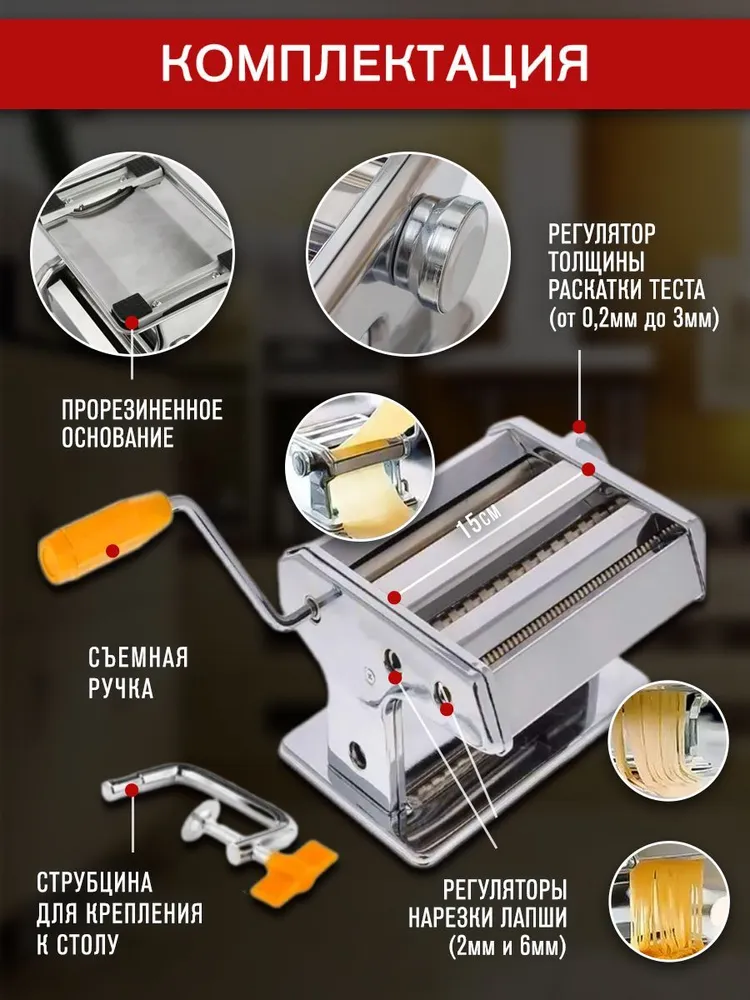 КОМПЛЕКТАЦИЯ

РЕГУЛЯТОР ТОЛЩИНЫ РАСКАТКИ ТЕСТА (от 0,2мм до 3мм)

ПРОРЕЗИНЕННОЕ ОСНОВАНИЕ

15см

СЪЕМНАЯ РУЧКА

СТРУБЦИНА ДЛЯ КРЕПЛЕНИЯ К СТОЛУ

РЕГУЛЯТОРЫ НАРЕЗКИ ЛАПШИ (2мм и 6мм)